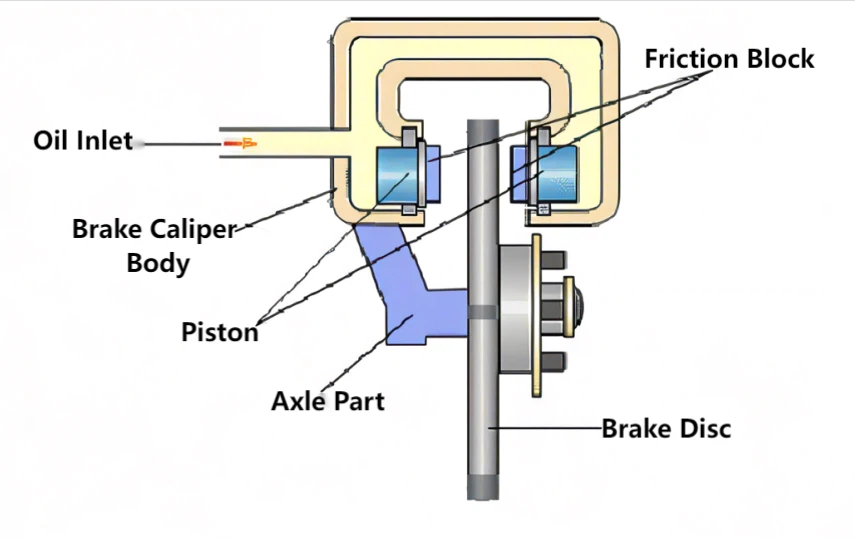 Friction Block

Oil Inlet

Brake Caliper Body

Piston

Axle Part

Brake Disc